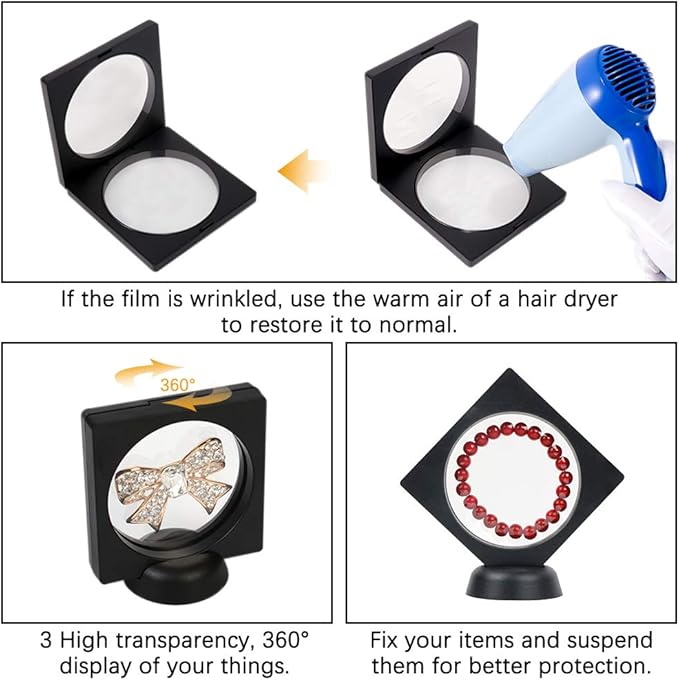 If the film is wrinkled, use the warm air of a hair dryer to restore it to normal.

360°

3 High transparency, 360° display of your things.

Fix your items and suspend them for better protection.